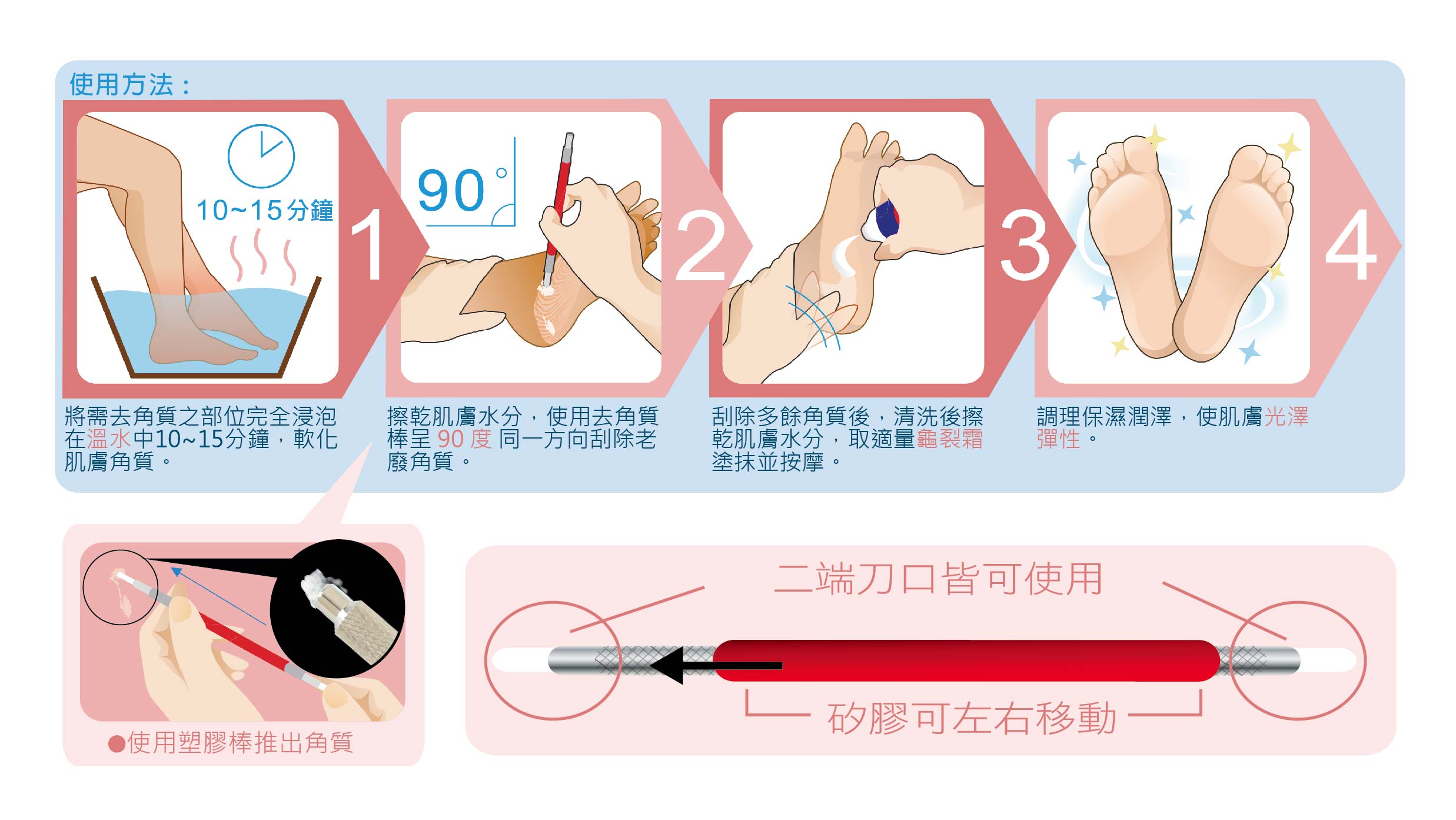 使用方法：

10~15分鐘

1

90°

2

3

4

將需去角質之部位完全浸泡在溫水中10~15分鐘，軟化肌膚角質。

擦乾肌膚水分，使用去角質棒呈 90 度 同一方向刮除老廢角質。

刮除多餘角質後，清洗後擦乾肌膚水分，取適量龜裂霜塗抹並按摩。

調理保濕潤澤，使肌膚光澤彈性。

●使用塑膠棒推出角質

二端刀口皆可使用

矽膠可左右移動